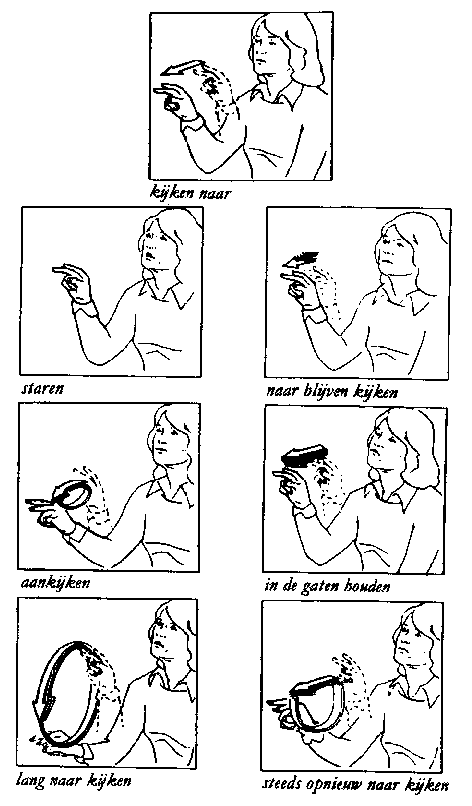 kijken naar

staren

naar blijven kijken

aankijken

in de gaten houden

lang naar kijken

steeds opnieuw naar kijken